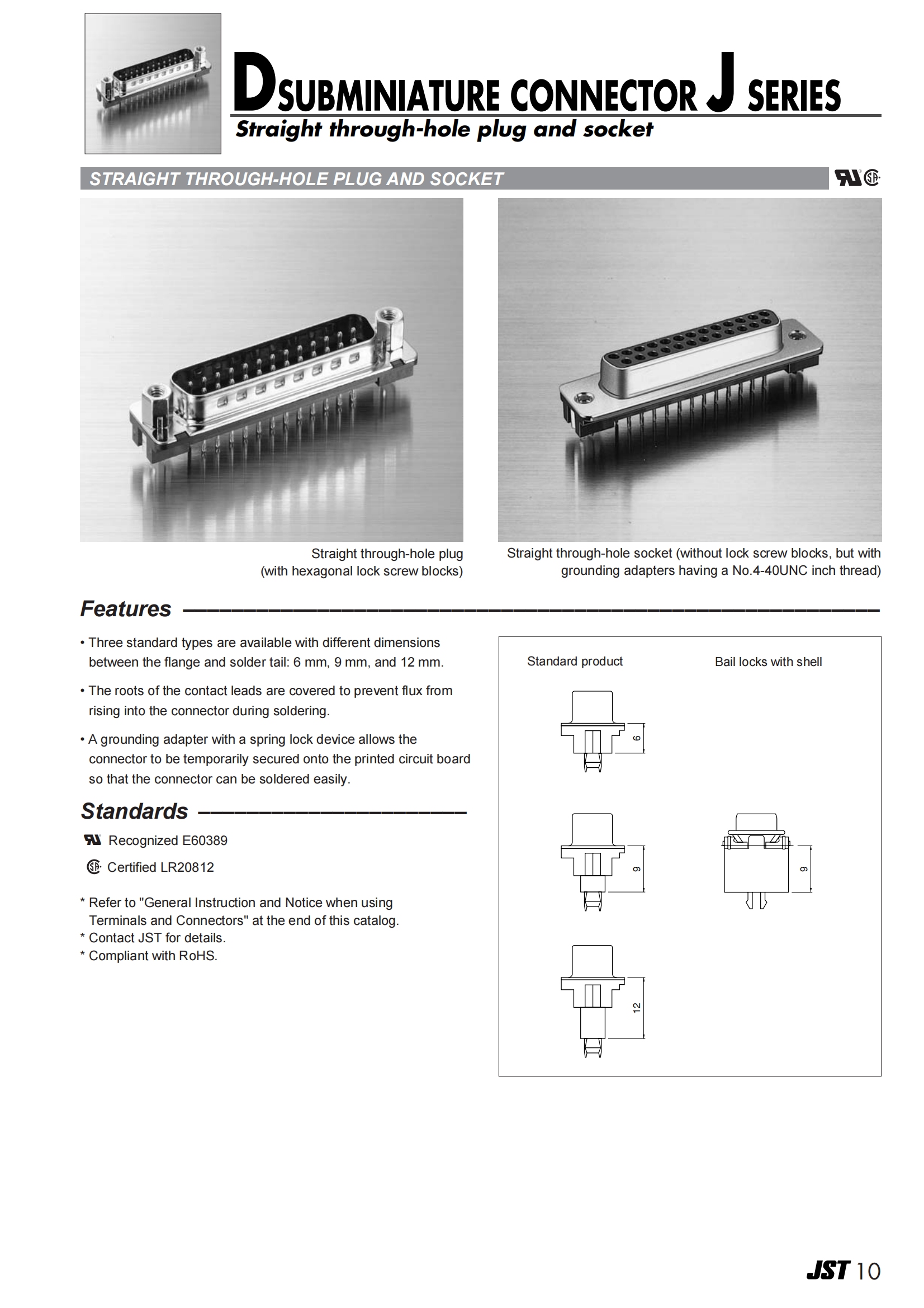 DSUBMINIATURE CONNECTOR J SERIES

Straight through-hole plug and socket

STRAIGHT THROUGH-HOLE PLUG AND SOCKET

Straight through-hole plug (with hexagonal lock screw blocks)

Straight through-hole socket (without lock screw blocks, but with grounding adapters having a No.4-40UNC inch thread)

Features

• Three standard types are available with different dimensions between the flange and solder tail: 6 mm, 9 mm, and 12 mm.

• The roots of the contact leads are covered to prevent flux from rising into the connector during soldering.

• A grounding adapter with a spring lock device allows the connector to be temporarily secured onto the printed circuit board so that the connector can be soldered easily.

Standards

Recognized E60389

Certified LR20812

* Refer to "General Instruction and Notice when using Terminals and Connectors" at the end of this catalog.
* Contact JST for details.
* Compliant with RoHS.

Standard product

Bail locks with shell

6

9

9

12

JST 10